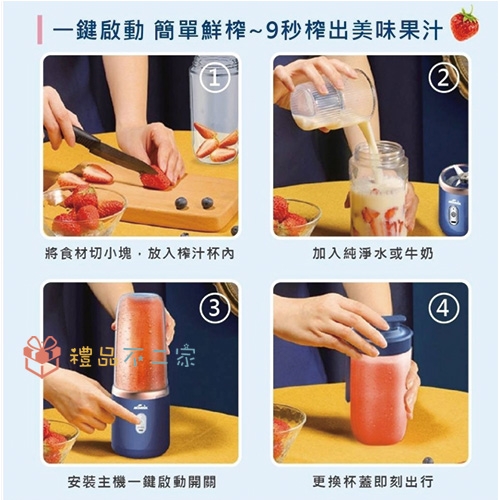 一鍵啟動 簡單鮮榨~9秒榨出美味果汁

①

將食材切小塊，放入榨汁杯內

②

加入純淨水或牛奶

③

禮品不二家

安裝主機一鍵啟動開關

④

更換杯蓋即刻出行