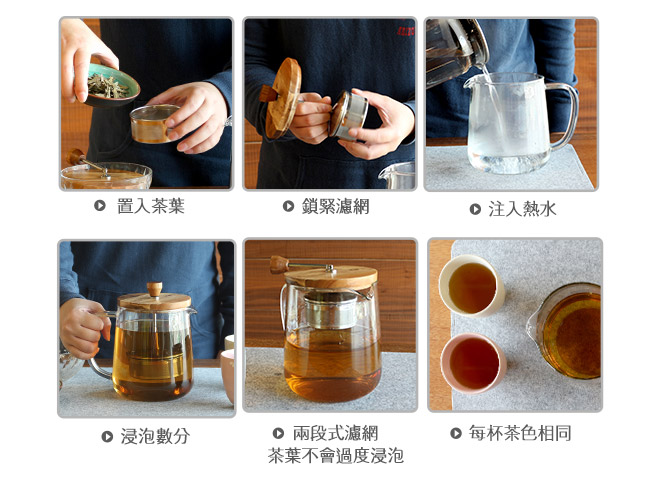 置入茶葉

鎖緊濾網

注入熱水

浸泡數分

兩段式濾網
茶葉不會過度浸泡

每杯茶色相同