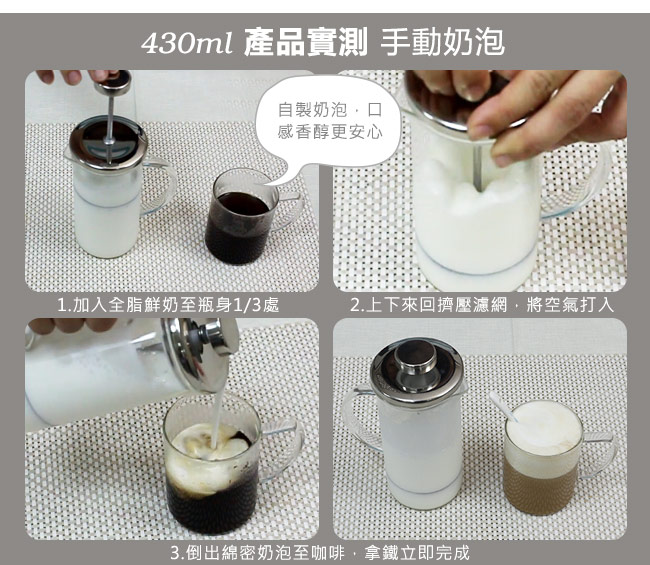 430ml 產品實測 手動奶泡

自製奶泡，口感香醇更安心

1.加入全脂鮮奶至瓶身1/3處

2.上下來回擠壓濾網，將空氣打入

3.倒出綿密奶泡至咖啡，拿鐵立即完成